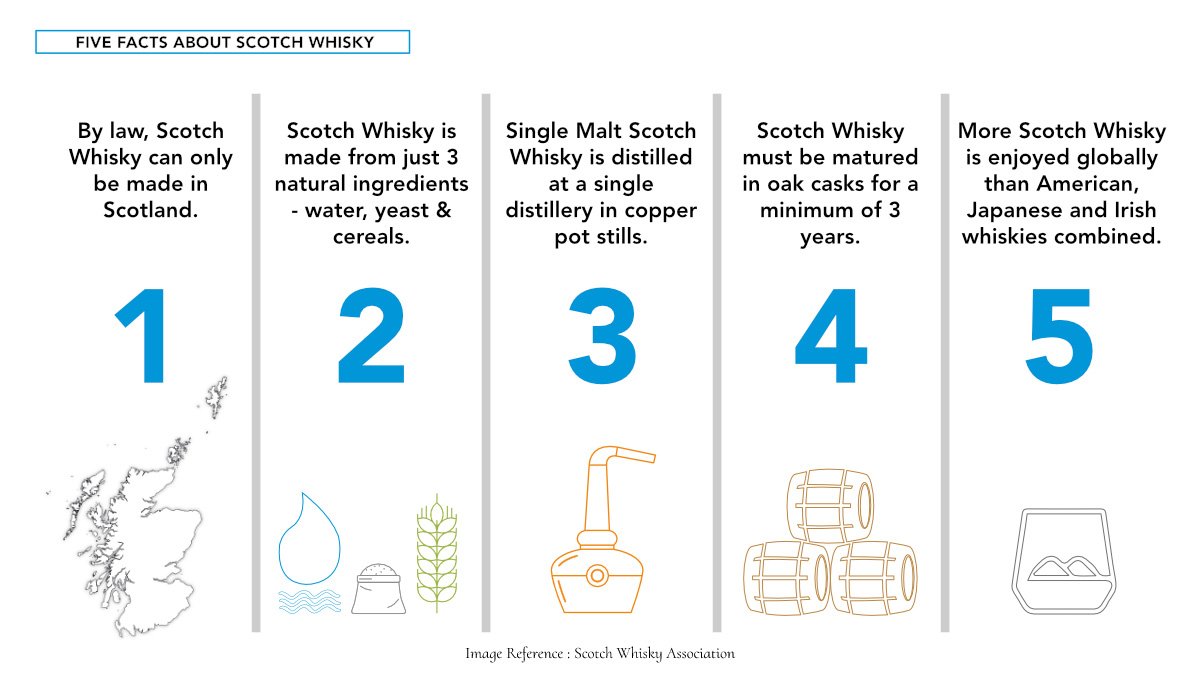 FIVE FACTS ABOUT SCOTCH WHISKY

By law, Scotch Whisky can only be made in Scotland.

1

Scotch Whisky is made from just 3 natural ingredients - water, yeast & cereals.

2

Single Malt Scotch Whisky is distilled at a single distillery in copper pot stills.

3

Scotch Whisky must be matured in oak casks for a minimum of 3 years.

4

More Scotch Whisky is enjoyed globally than American, Japanese and Irish whiskies combined.

5

Image Reference : Scotch Whisky Association